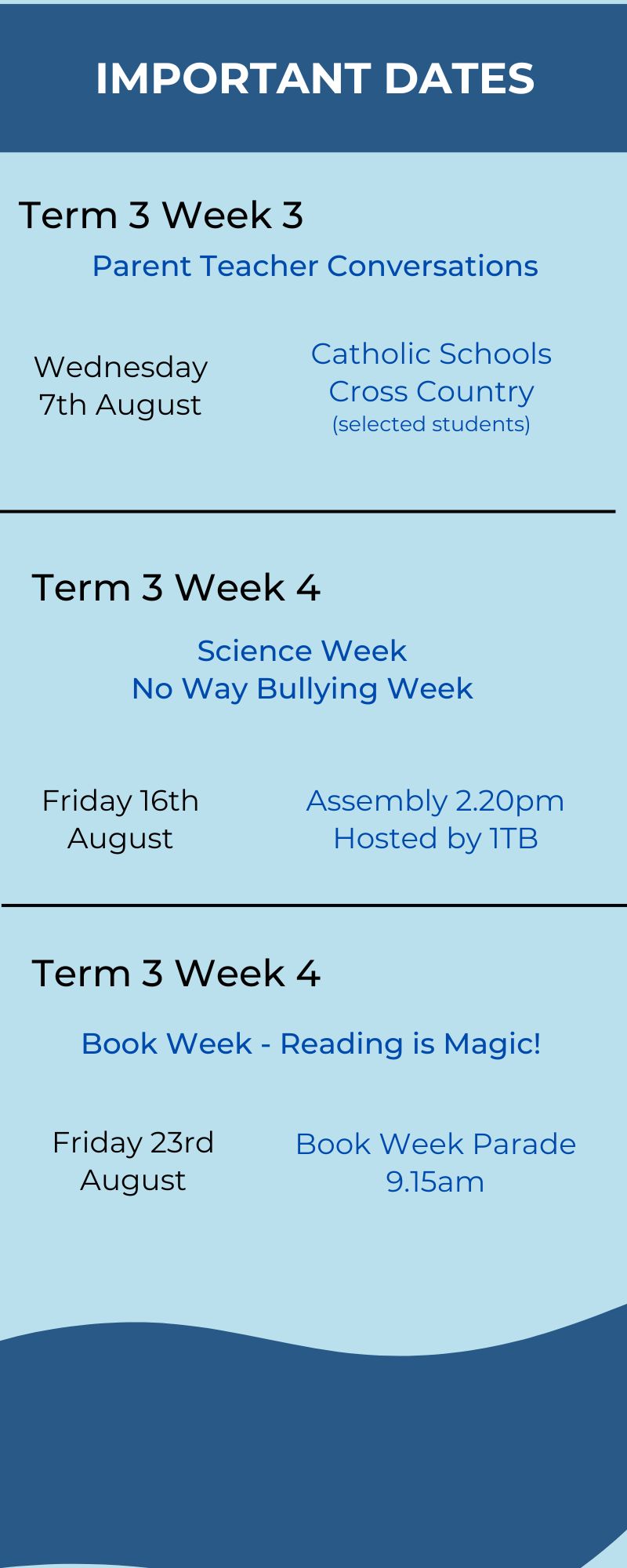 IMPORTANT DATES

Term 3 Week 3

Parent Teacher Conversations

Wednesday 7th August

Catholic Schools Cross Country (selected students)

Term 3 Week 4

Science Week
No Way Bullying Week

Friday 16th August

Assembly 2.20pm Hosted by 1TB

Term 3 Week 4

Book Week - Reading is Magic!

Friday 23rd August

Book Week Parade 9.15am